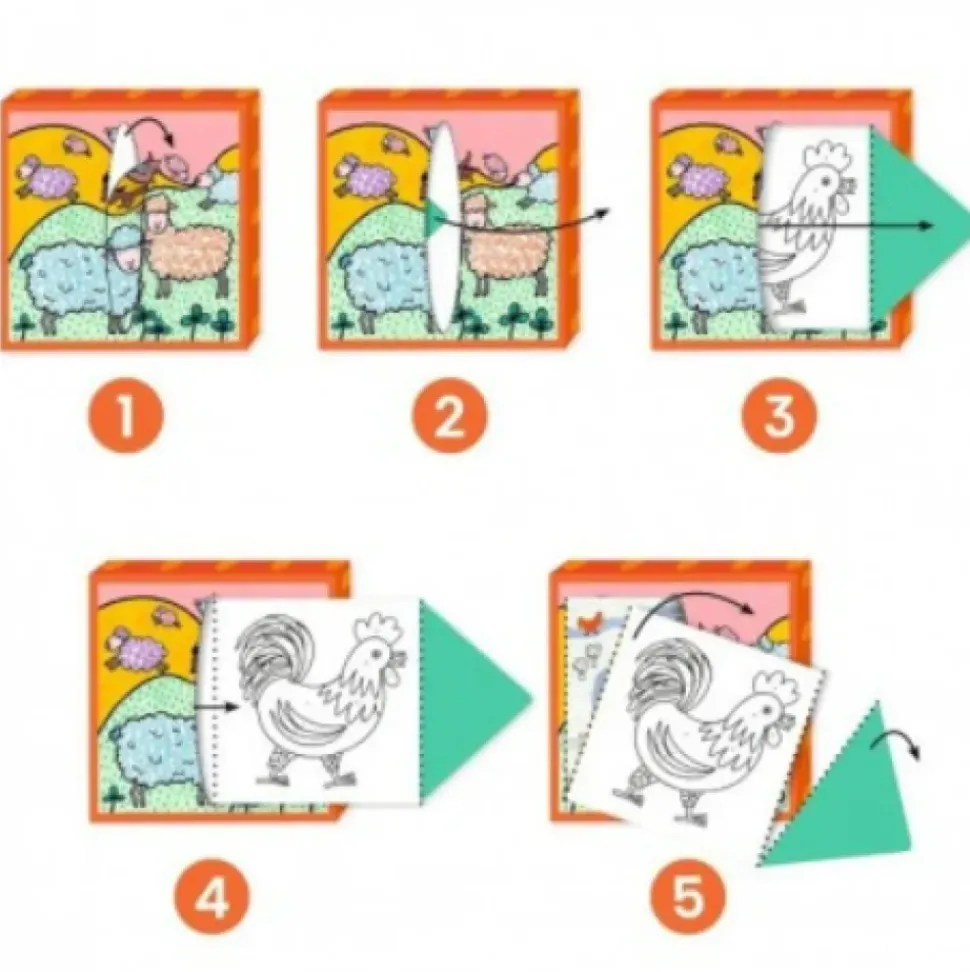 1

2

3

4

5